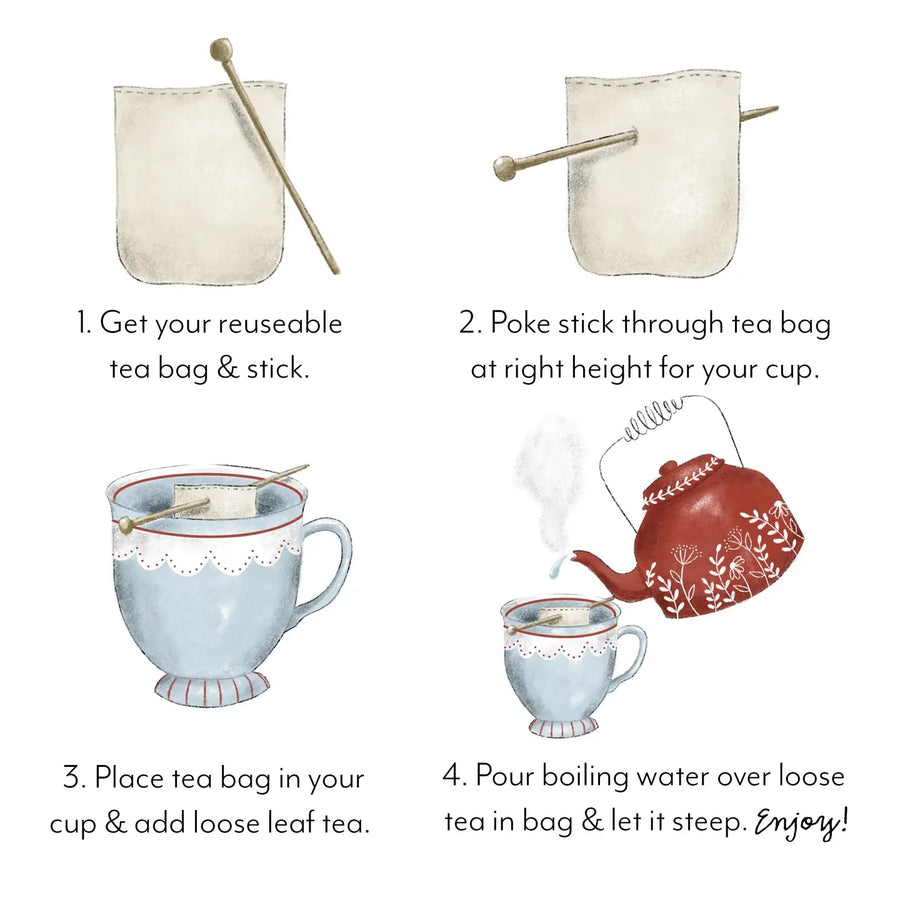 1. Get your reuseable tea bag & stick.

2. Poke stick through tea bag at right height for your cup.

3. Place tea bag in your cup & add loose leaf tea.

4. Pour boiling water over loose tea in bag & let it steep. Enjoy!